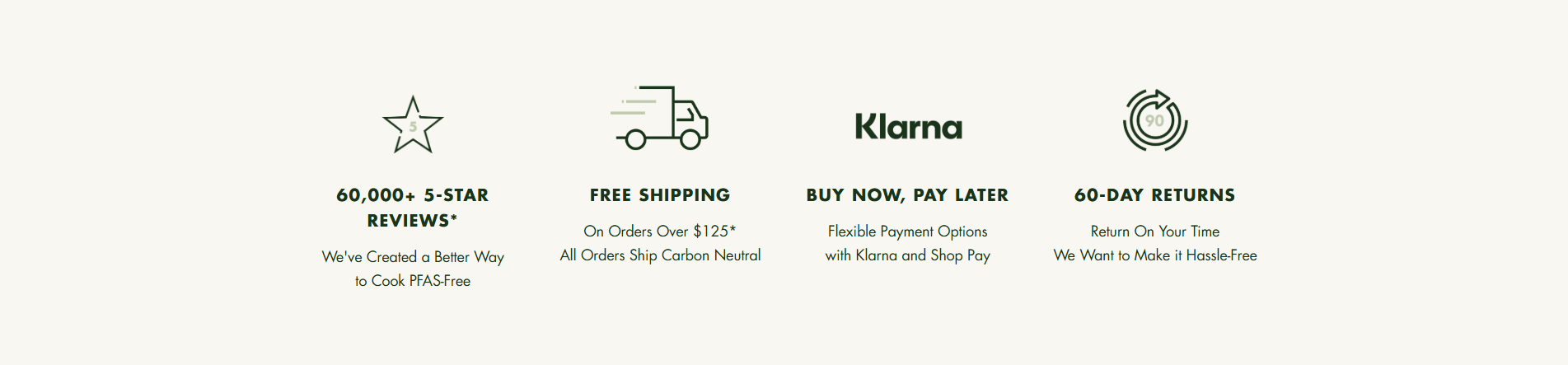 5

60,000+ 5-STAR REVIEWS*

We've Created a Better Way to Cook PFAS-Free

FREE SHIPPING

On Orders Over $125*
All Orders Ship Carbon Neutral

Klarna

BUY NOW, PAY LATER

Flexible Payment Options
with Klarna and Shop Pay

90

60-DAY RETURNS

Return On Your Time
We Want to Make it Hassle-Free